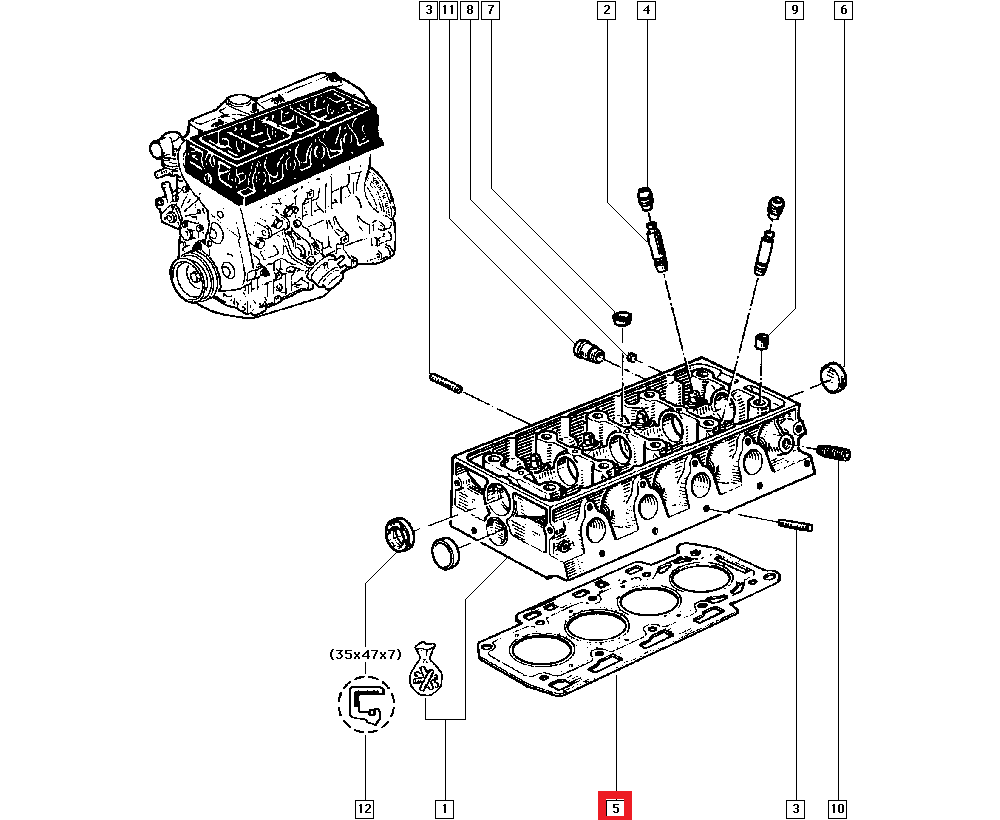 3
11
8
7
2
4
9
6
(35x47x7)
12
1
5
3
10